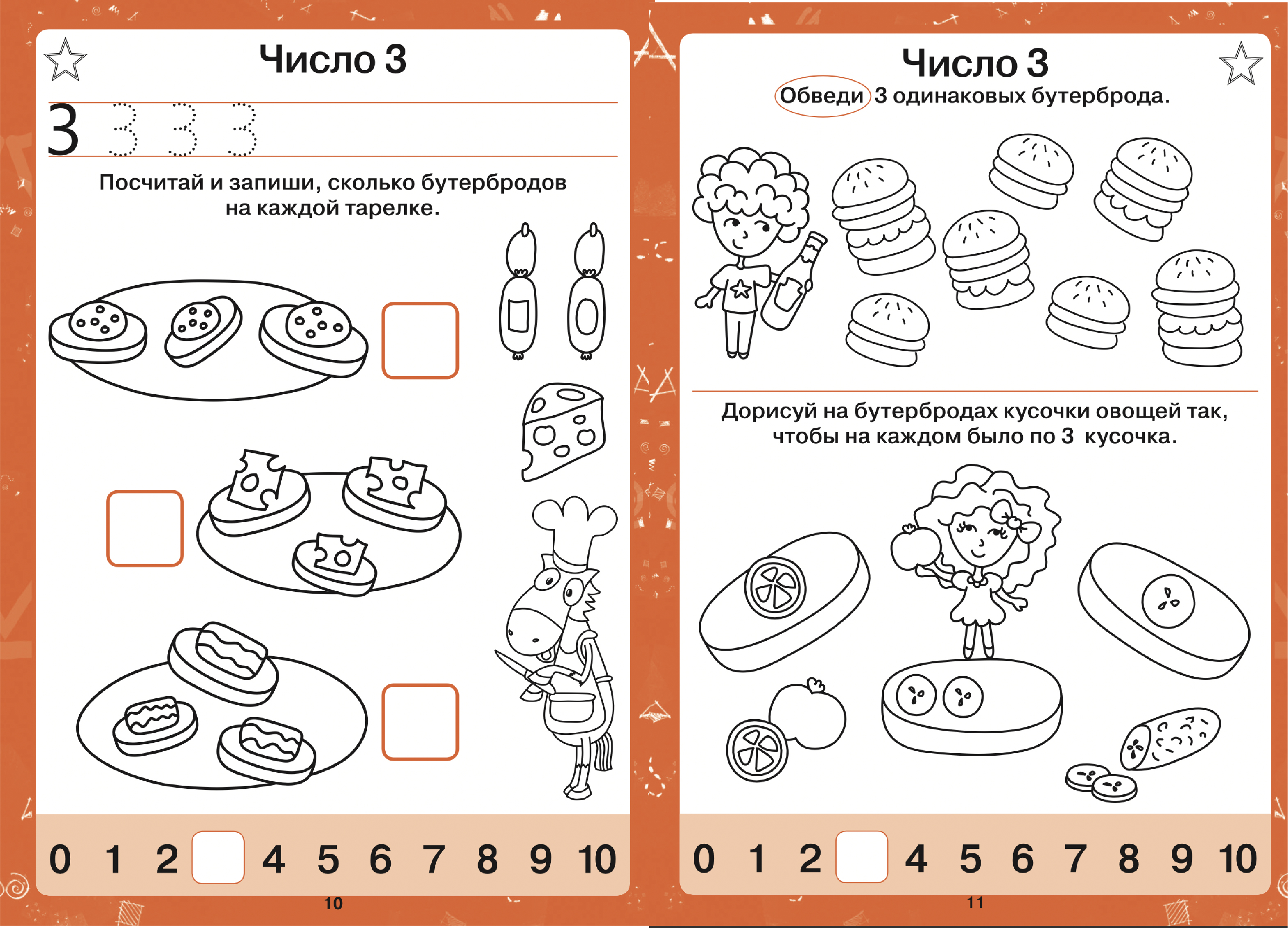 Число 3

3 3 3 3

Посчитай и запиши, сколько бутербродов на каждой тарелке.

0 1 2 4 5 6 7 8 9 10

10

Число 3

Обведи 3 одинаковых бутерброда.

Дорисуй на бутербродах кусочки овощей так, чтобы на каждом было по 3 кусочка.

0 1 2 4 5 6 7 8 9 10

11