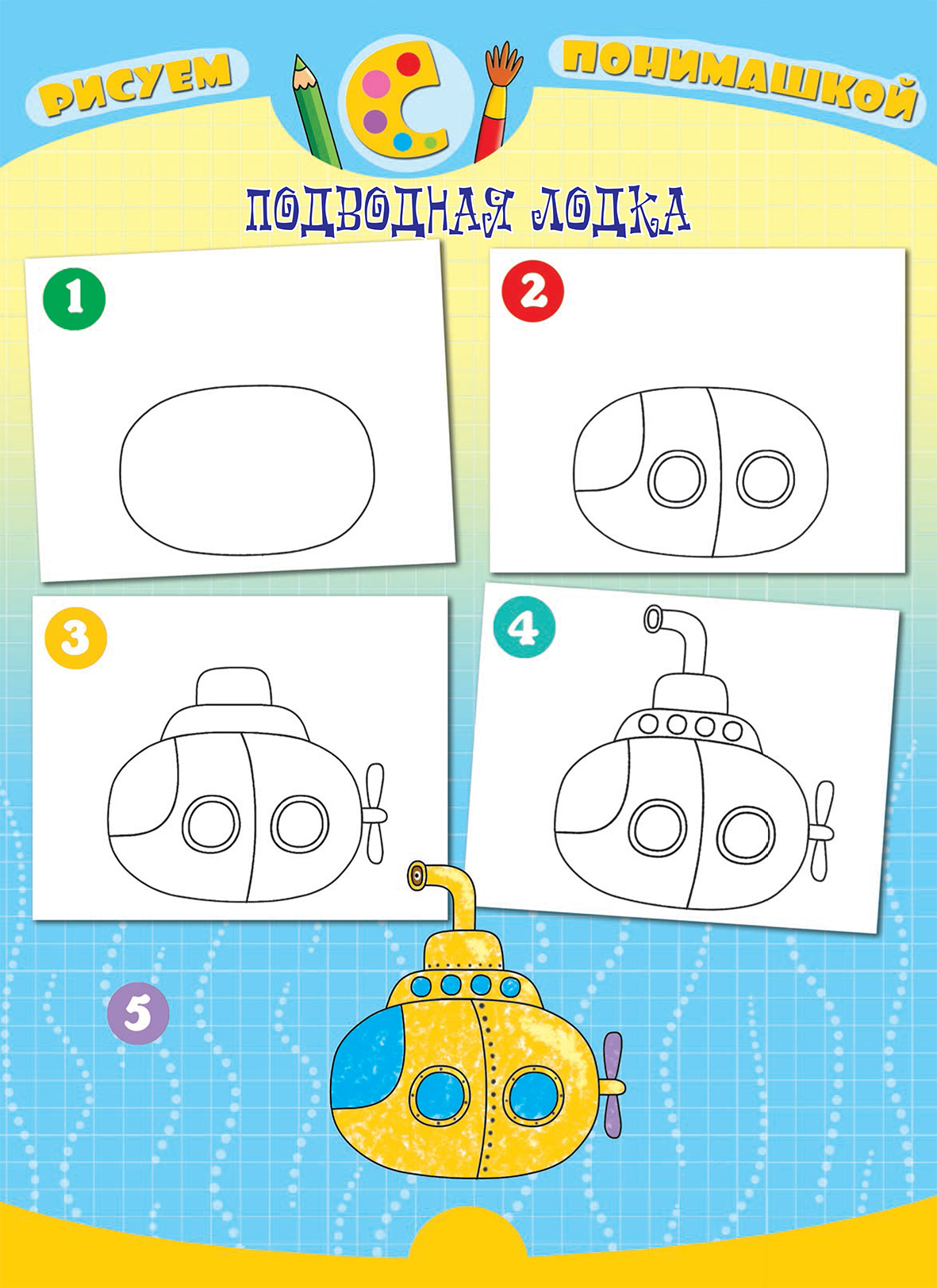 РИСУЕМ С ПОНИМАШКОЙ

ПОДВОДНАЯ ЛОДКА

1

2

3

4

5